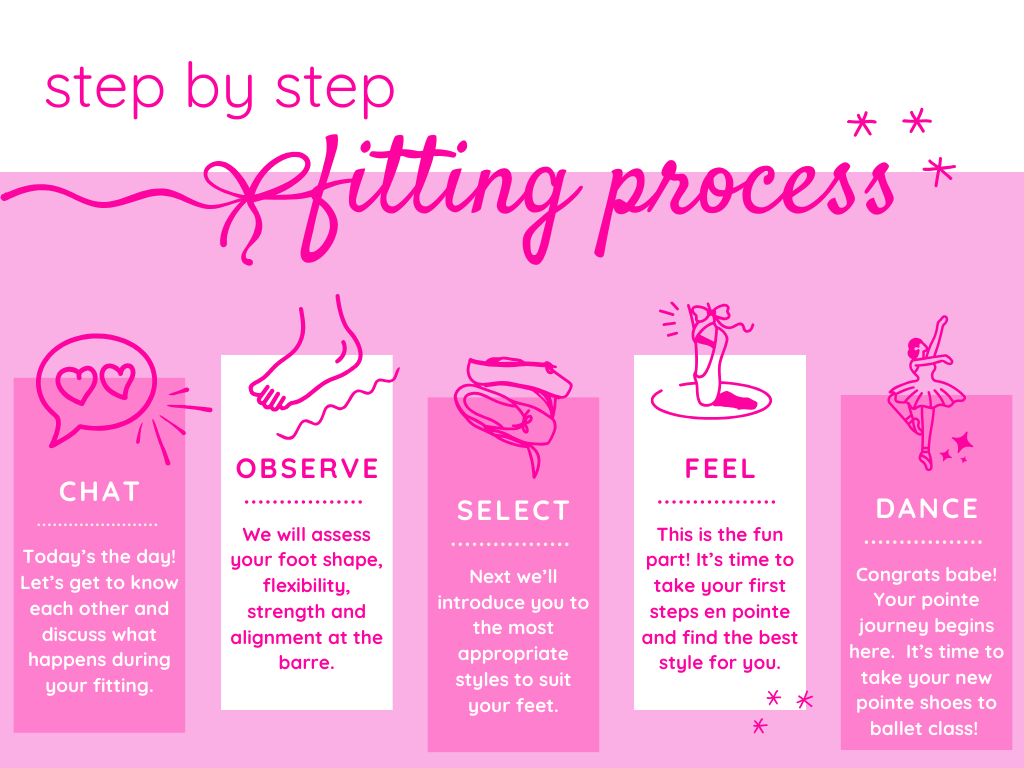 step by step

fitting process

CHAT

Today's the day! Let's get to know each other and discuss what happens during your fitting.

OBSERVE

We will assess your foot shape, flexibility, strength and alignment at the barre.

SELECT

Next we'll introduce you to the most appropriate styles to suit your feet.

FEEL

This is the fun part! It's time to take your first steps en pointe and find the best style for you.

DANCE

Congrats babe! Your pointe journey begins here. It's time to take your new pointe shoes to ballet class!